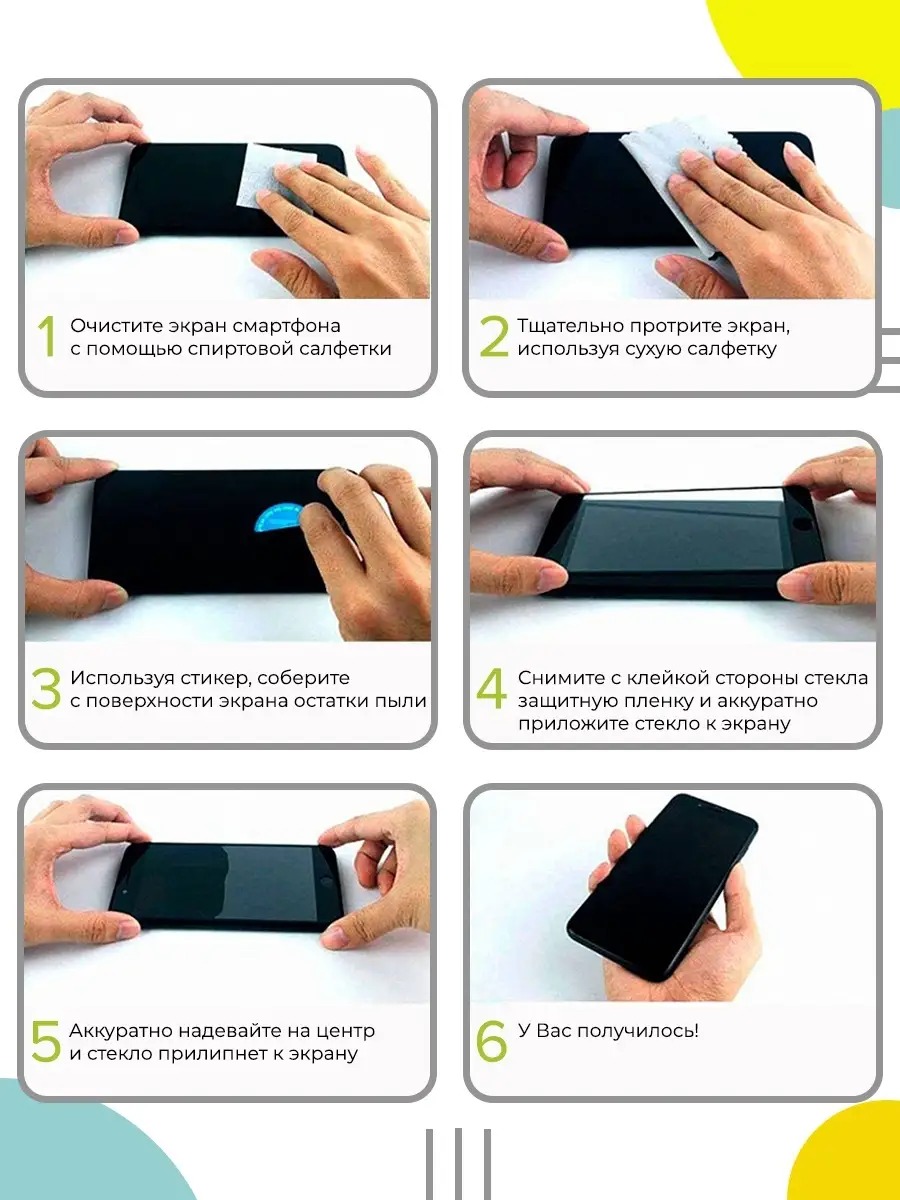 1 Очистите экран смартфона с помощью спиртовой салфетки

2 Тщательно протрите экран, используя сухую салфетку

3 Используя стикер, соберите с поверхности экрана остатки пыли

4 Снимите с клейкой стороны стекла защитную пленку и аккуратно приложите стекло к экрану

5 Аккуратно надевайте на центр и стекло прилипнет к экрану

6 У Вас получилось!