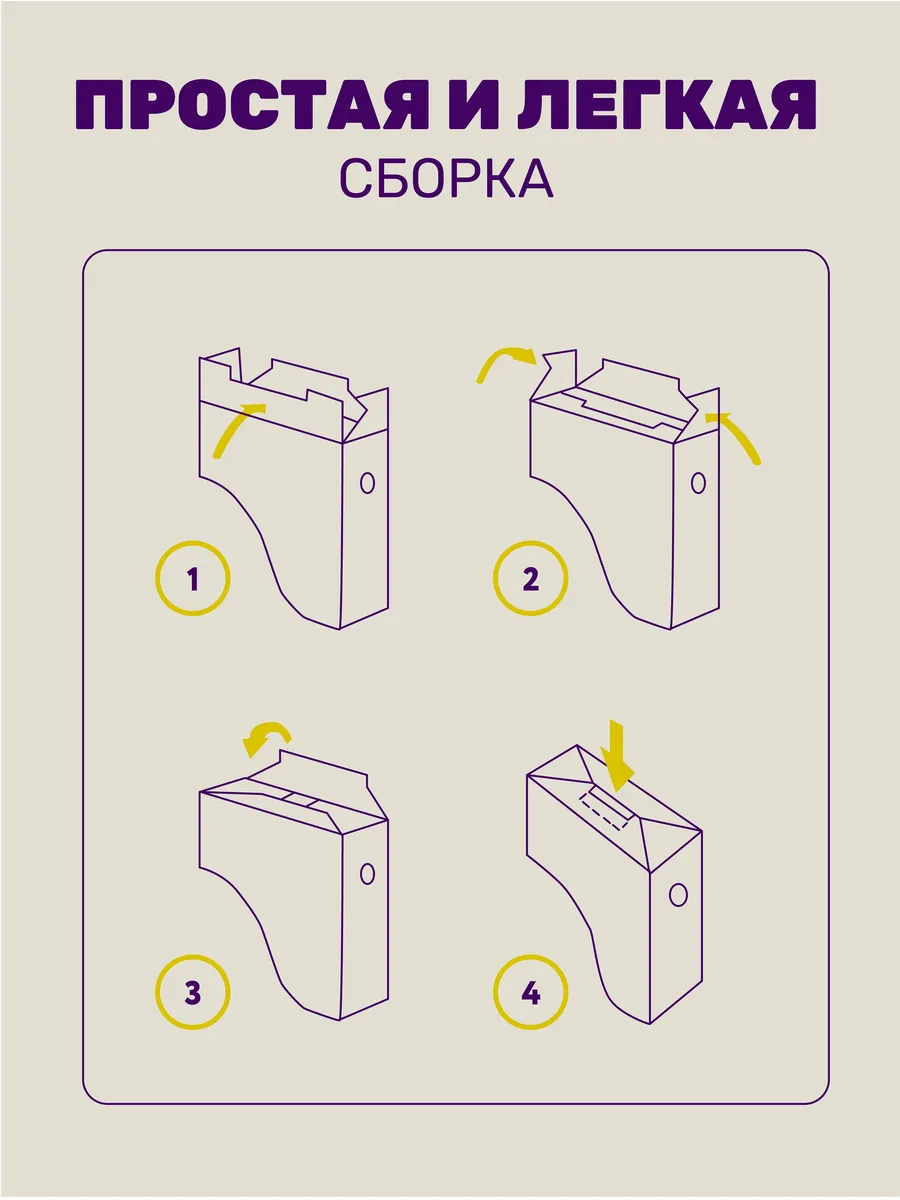 ПРОСТАЯ И ЛЕГКАЯ
СБОРКА

1

2

3

4